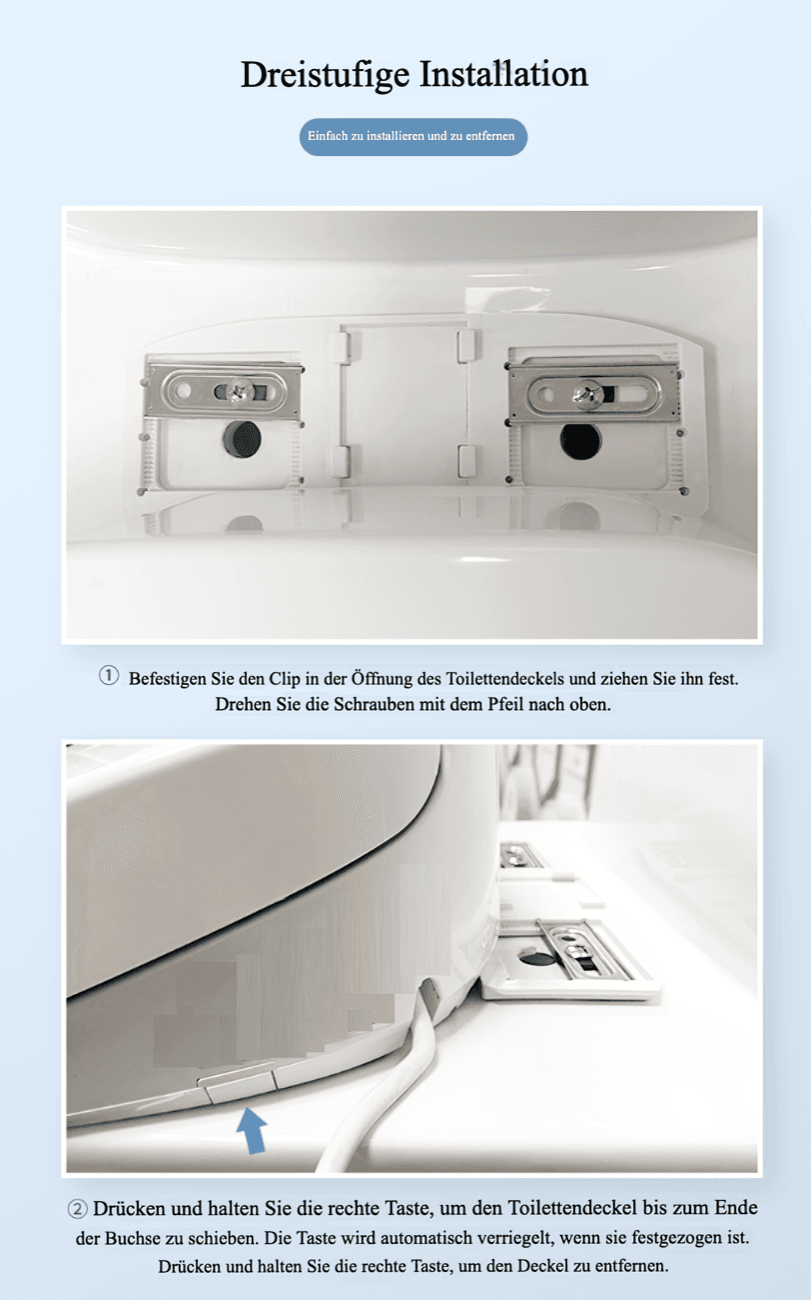 Dreistufige Installation

Einfach zu installieren und zu entfernen

① Befestigen Sie den Clip in der Öffnung des Toilettendeckels und ziehen Sie ihn fest. Drehen Sie die Schrauben mit dem Pfeil nach oben.

② Drücken und halten Sie die rechte Taste, um den Toilettendeckel bis zum Ende der Buchse zu schieben. Die Taste wird automatisch verriegelt, wenn sie festgezogen ist. Drücken und halten Sie die rechte Taste, um den Deckel zu entfernen.